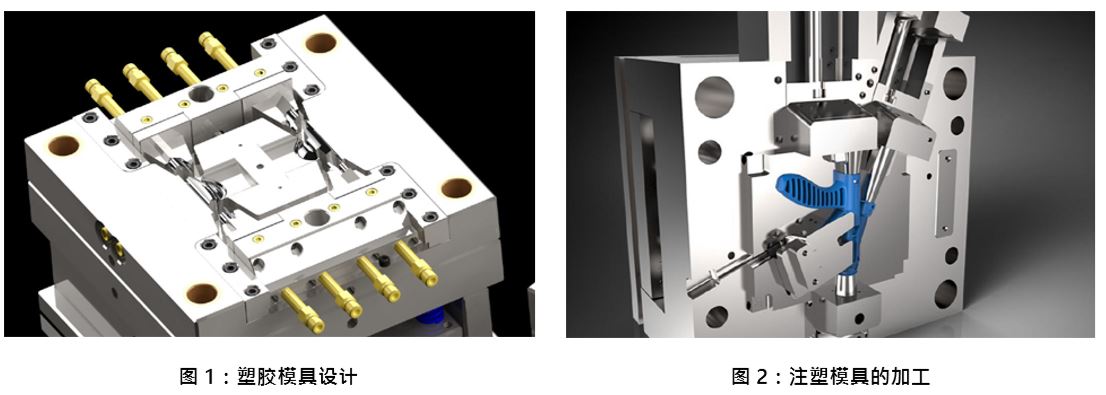 图 1：塑胶模具设计

图 2：注塑模具的加工